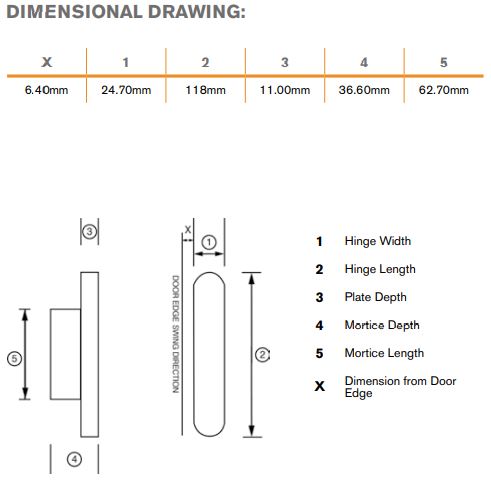 DIMENSIONAL DRAWING:

| X | 1 | 2 | 3 | 4 | 5 |
|---|---|---|---|---|---|
| 6.40mm | 24.70mm | 118mm | 11.00mm | 36.60mm | 62.70mm |

3

X

1

DOOR EDGE SWING DIRECTION

5

2

4

1 Hinge Width

2 Hinge Length

3 Plate Depth

4 Mortice Depth

5 Mortice Length

X Dimension from Door Edge