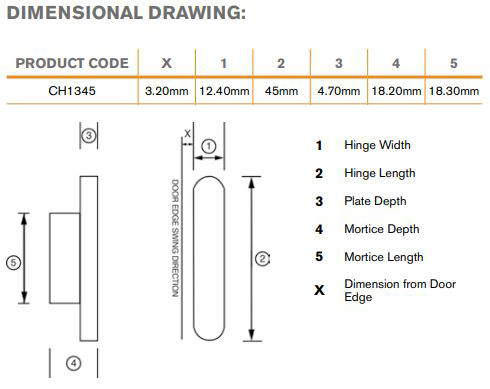 DIMENSIONAL DRAWING:

| PRODUCT CODE | X | 1 | 2 | 3 | 4 | 5 |
|---|---|---|---|---|---|---|
| CH1345 | 3.20mm | 12.40mm | 45mm | 4.70mm | 18.20mm | 18.30mm |

3

X

1

DOOR EDGE SWING DIRECTION

5

2

4

1 Hinge Width

2 Hinge Length

3 Plate Depth

4 Mortice Depth

5 Mortice Length

X Dimension from Door Edge